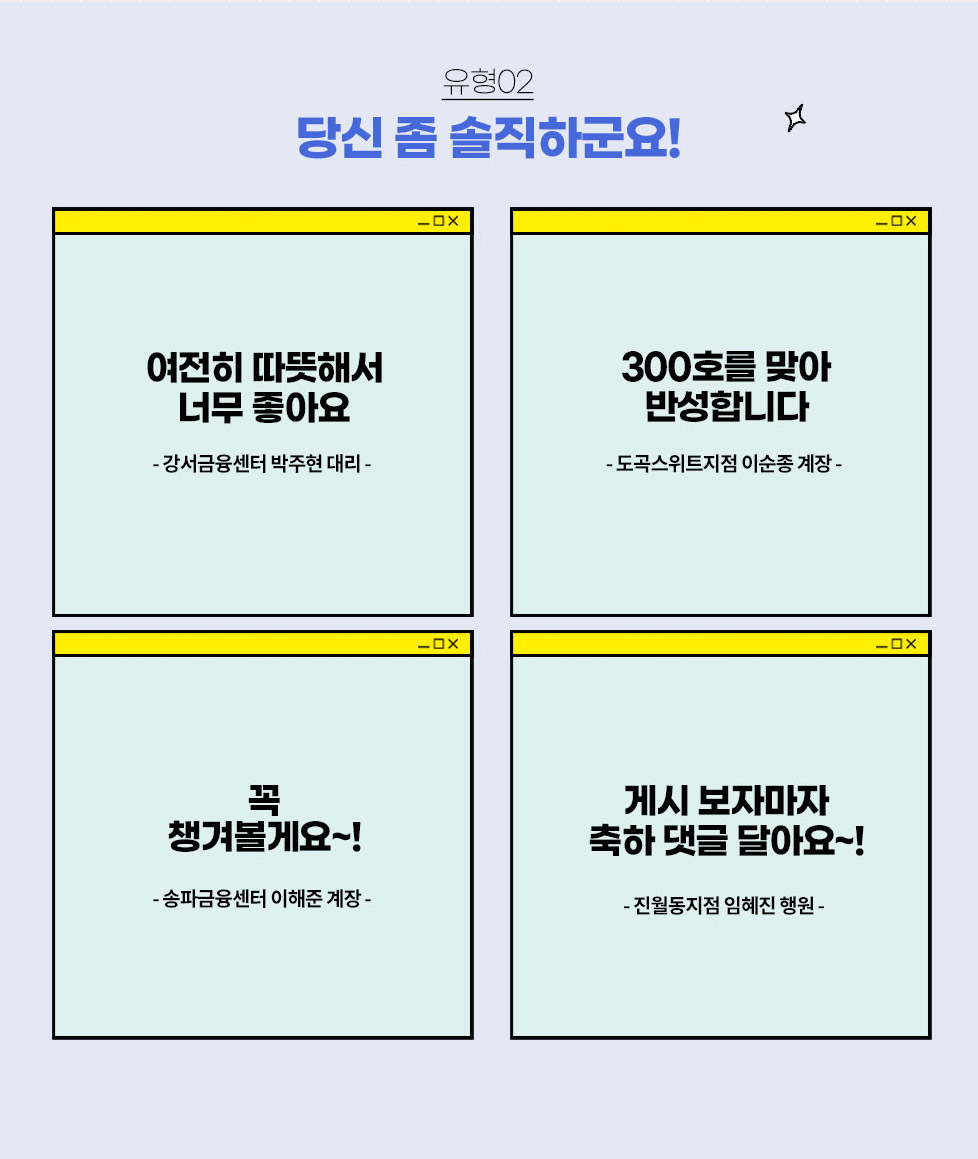 유형02

당신 좀 솔직하군요!

여전히 따뜻해서
너무 좋아요

- 강서금융센터 박주현 대리 -

300호를 맞아
반성합니다

- 도곡스위트지점 이순종 계장 -

꼭
챙겨볼게요~!

- 송파금융센터 이해준 계장 -

게시 보자마자
축하 댓글 달아요~!

- 진월동지점 임혜진 행원 -